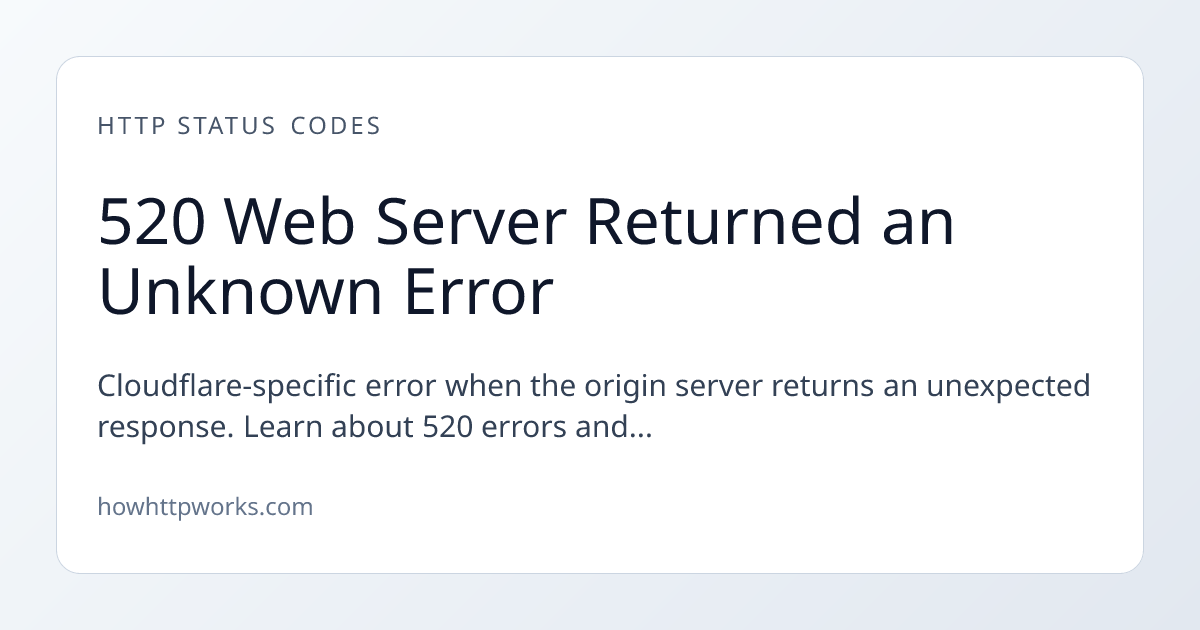 HTTP STATUS CODES

520 Web Server Returned an Unknown Error

Cloudflare-specific error when the origin server returns an unexpected response. Learn about 520 errors and...

howhttpworks.com